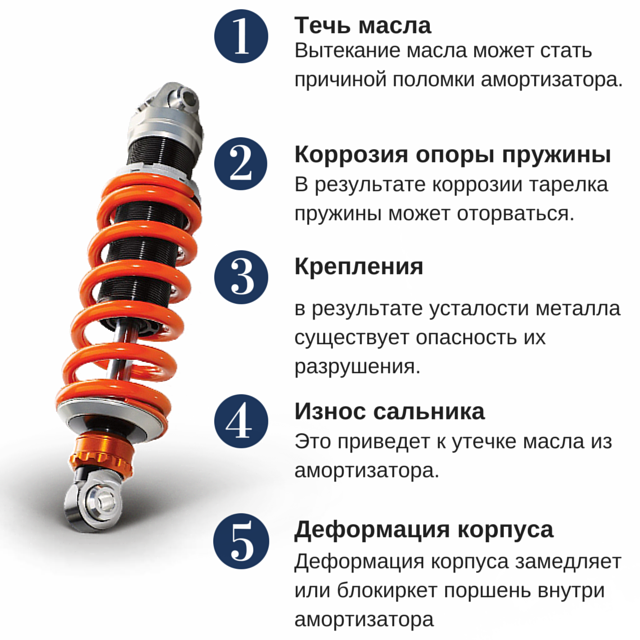 1
Течь масла
Вытекание масла может стать причиной поломки амортизатора.

2
Коррозия опоры пружины
В результате коррозии тарелка пружины может оторваться.

3
Крепления

в результате усталости металла существует опасность их разрушения.

4
Износ сальника
Это приведет к утечке масла из амортизатора.

5
Деформация корпуса
Деформация корпуса замедляет или блокиркет поршень внутри амортизатора